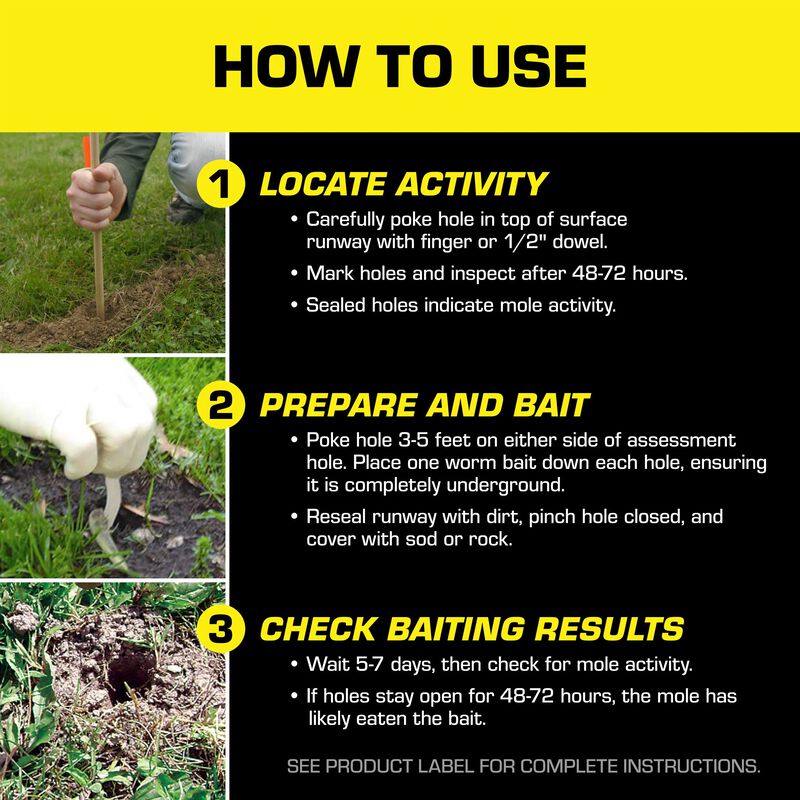 HOW TO USE

1 LOCATE ACTIVITY

• Carefully poke hole in top of surface runway with finger or 1/2" dowel.

• Mark holes and inspect after 48-72 hours.

• Sealed holes indicate mole activity.

2 PREPARE AND BAIT

• Poke hole 3-5 feet on either side of assessment hole. Place one worm bait down each hole, ensuring it is completely underground.

• Reseal runway with dirt, pinch hole closed, and cover with sod or rock.

3 CHECK BAITING RESULTS

• Wait 5-7 days, then check for mole activity.

• If holes stay open for 48-72 hours, the mole has likely eaten the bait.

SEE PRODUCT LABEL FOR COMPLETE INSTRUCTIONS.